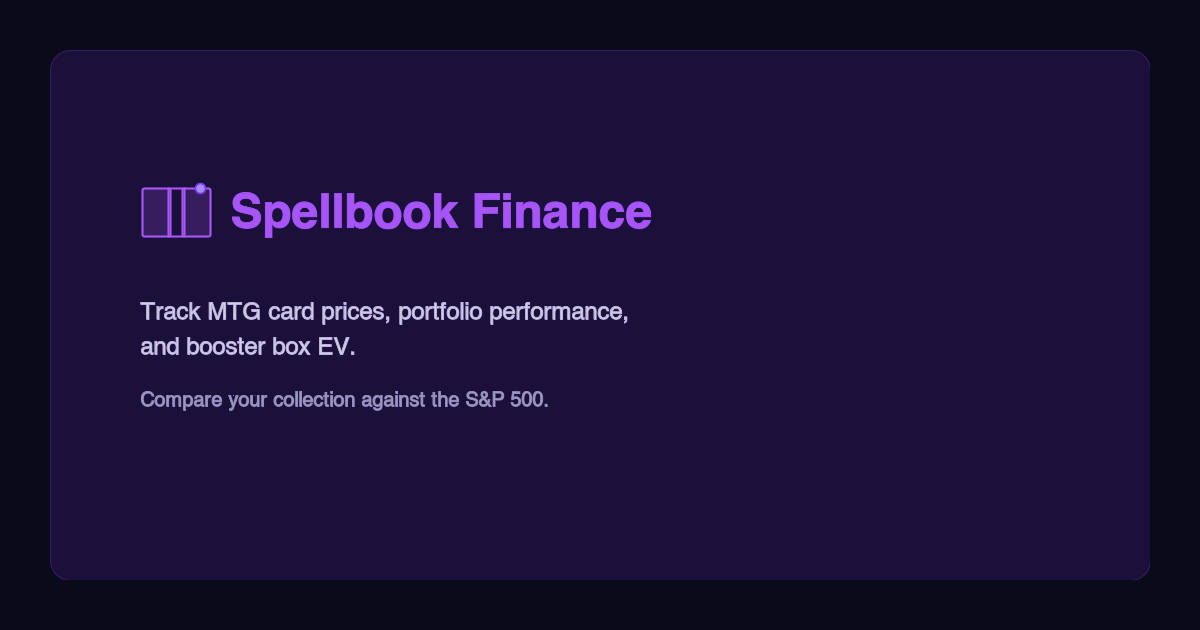 Spellbook Finance

Track MTG card prices, portfolio performance, and booster box EV.

Compare your collection against the S&P 500.