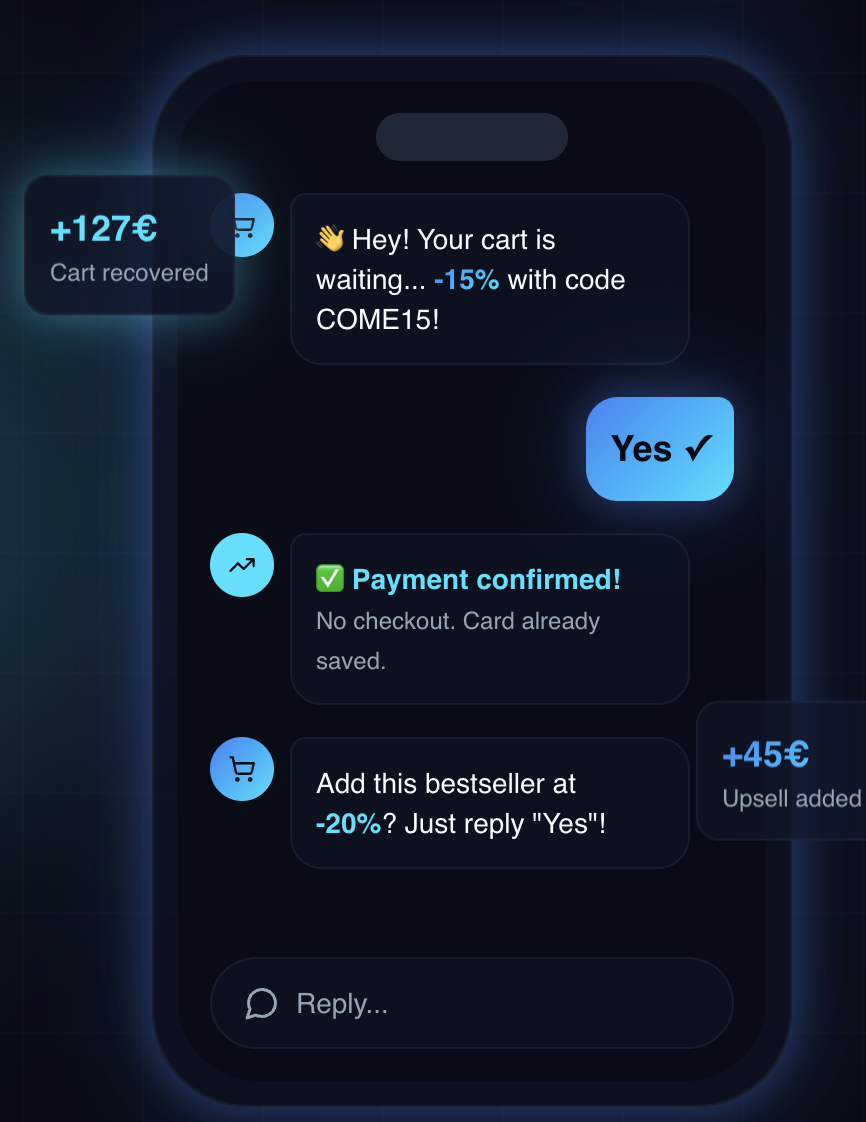 +127€
Cart recovered

👋 Hey! Your cart is waiting... -15% with code COME15!

Yes ✓

✅ Payment confirmed!
No checkout. Card already saved.

Add this bestseller at -20%? Just reply "Yes"!

+45€
Upsell added

Reply...